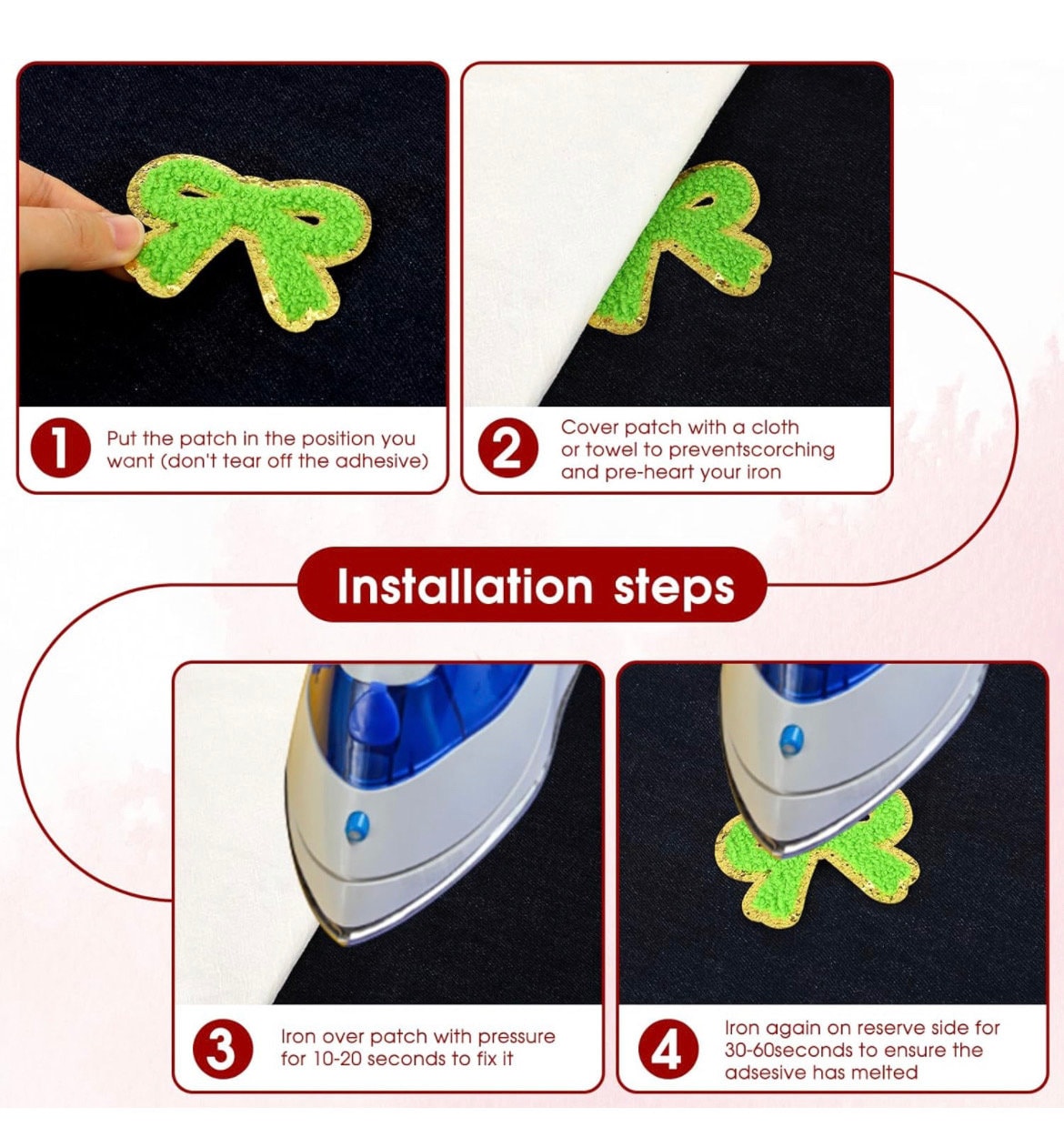 1 Put the patch in the position you want (don't tear off the adhesive)

2 Cover patch with a cloth or towel to preventscorching and pre-heart your iron

Installation steps

3 Iron over patch with pressure for 10-20 seconds to fix it

4 Iron again on reserve side for 30-60seconds to ensure the adsesive has melted